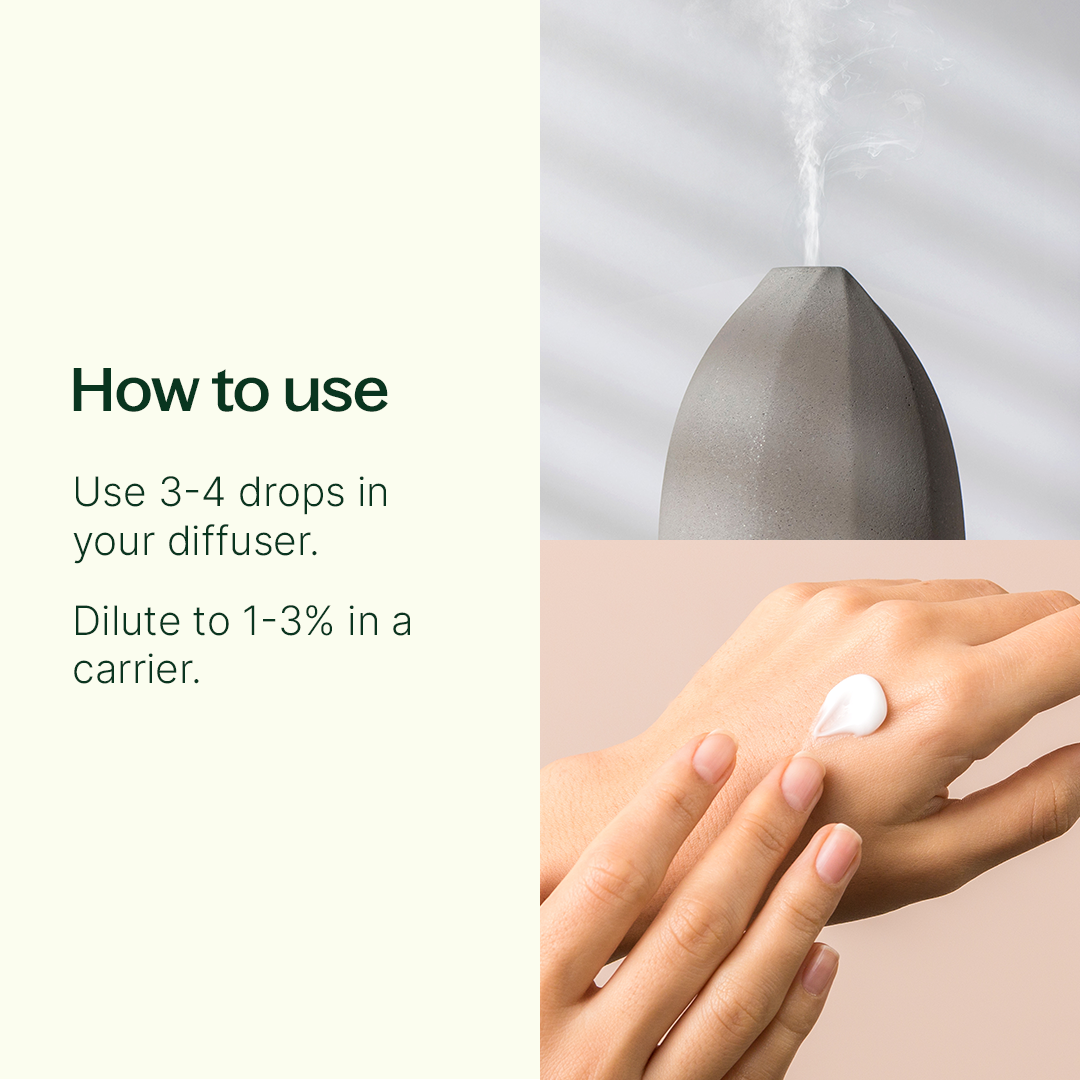 How to use

Use 3-4 drops in your diffuser.

Dilute to 1-3% in a carrier.