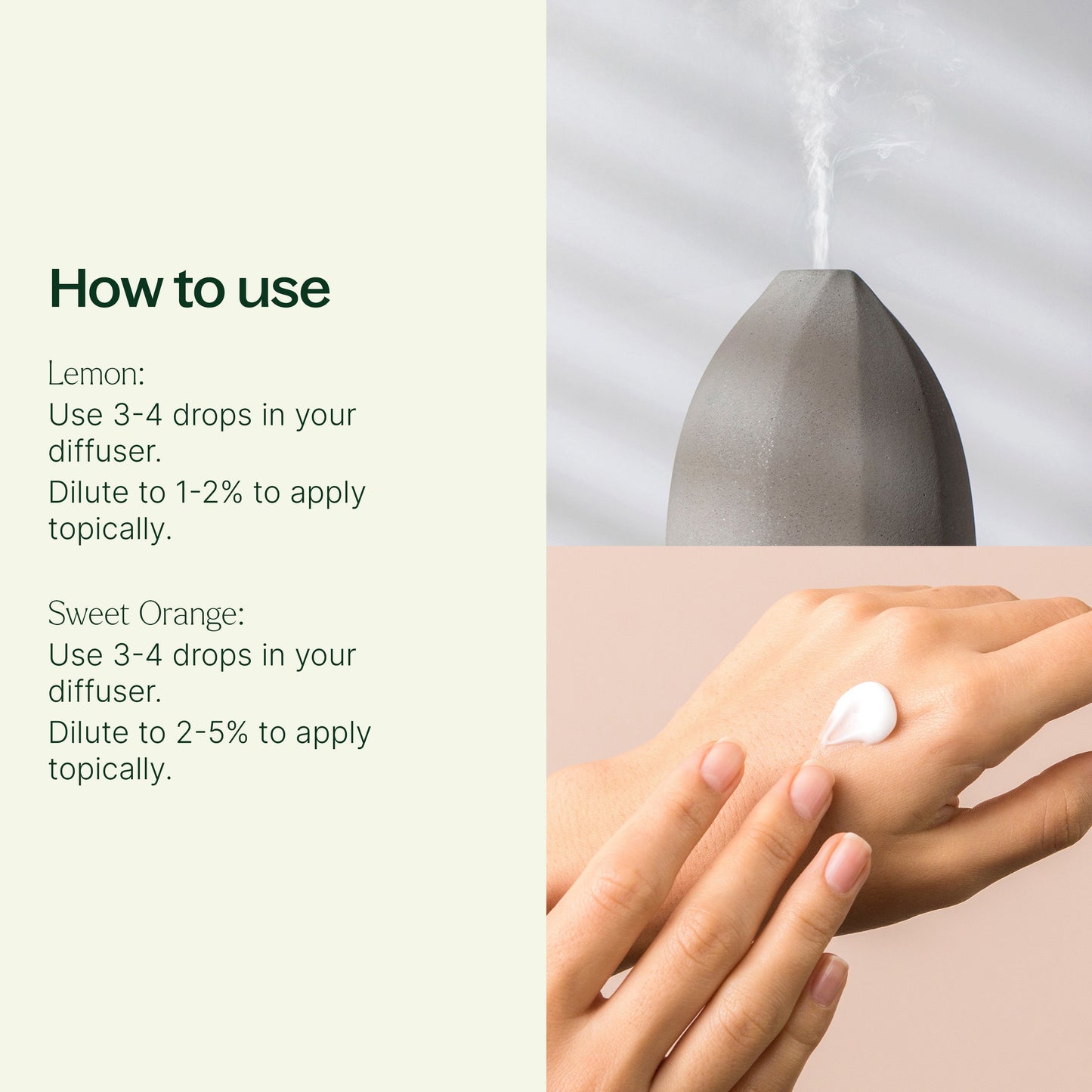 How to use

Lemon:
Use 3-4 drops in your diffuser.
Dilute to 1-2% to apply topically.

Sweet Orange:
Use 3-4 drops in your diffuser.
Dilute to 2-5% to apply topically.